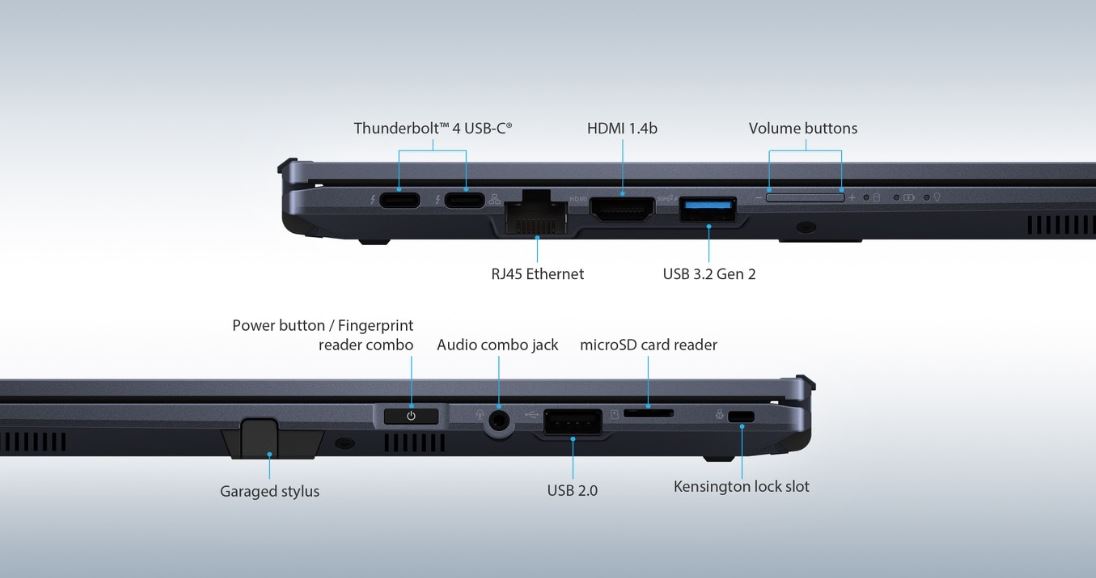 Thunderbolt™ 4 USB-C®

HDMI 1.4b

Volume buttons

RJ45 Ethernet

USB 3.2 Gen 2

Power button / Fingerprint reader combo

Audio combo jack

microSD card reader

Garaged stylus

USB 2.0

Kensington lock slot