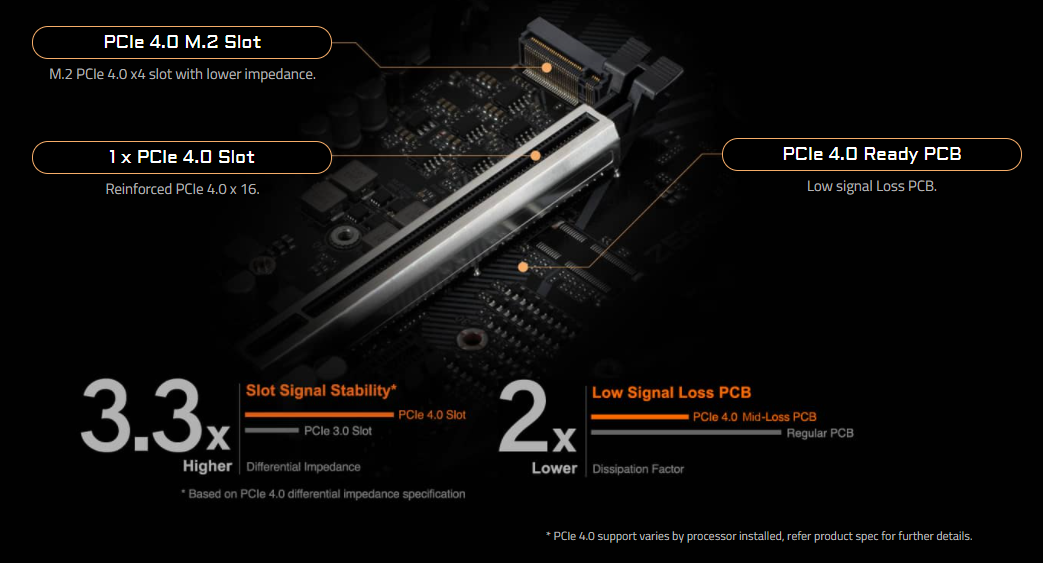 PCIe 4.0 M.2 Slot
M.2 PCIe 4.0 x4 slot with lower impedance.

1 x PCIe 4.0 Slot
Reinforced PCIe 4.0 x 16.

PCIe 4.0 Ready PCB
Low signal Loss PCB.

3.3x
Higher

Slot Signal Stability*
PCIe 4.0 Slot
PCIe 3.0 Slot
Differential Impedance

* Based on PCIe 4.0 differential impedance specification

2x
Lower

Low Signal Loss PCB
PCIe 4.0 Mid-Loss PCB
Regular PCB
Dissipation Factor

* PCIe 4.0 support varies by processor installed, refer product spec for further details.