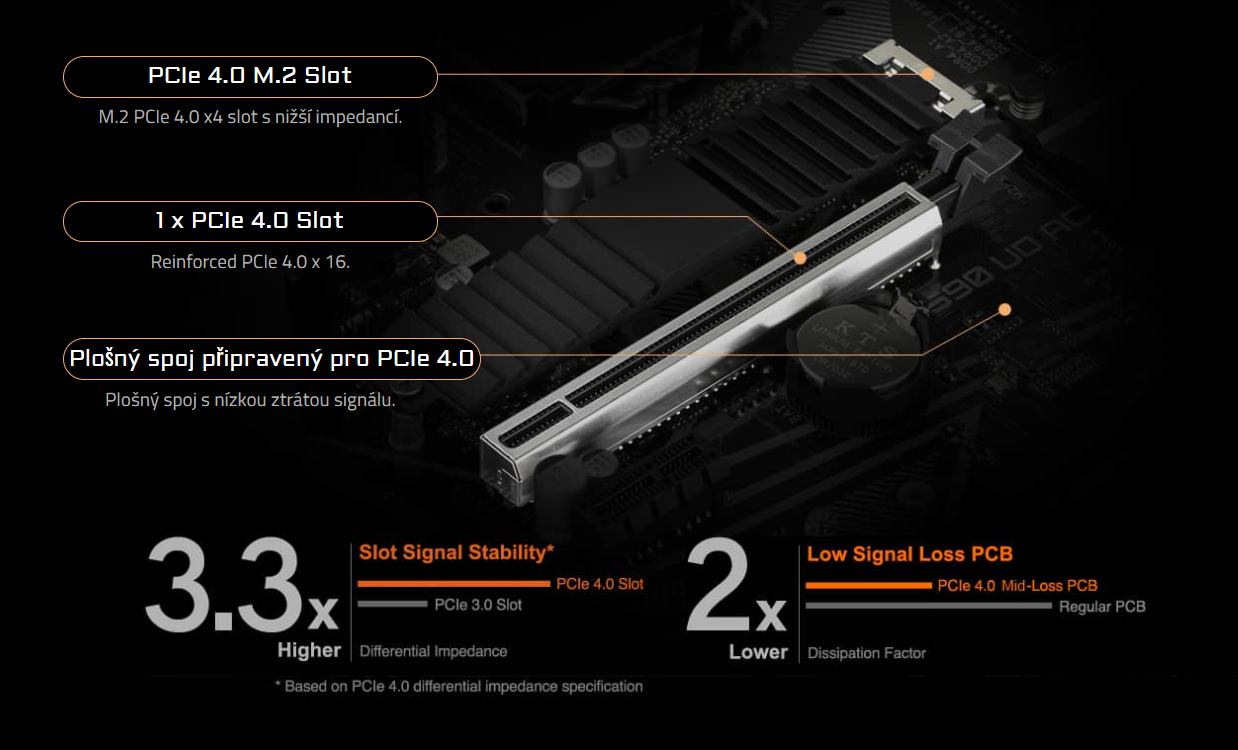 PCIe 4.0 M.2 Slot

M.2 PCIe 4.0 x4 slot s nižší impedancí.

1 x PCIe 4.0 Slot

Reinforced PCIe 4.0 x 16.

Plošný spoj připravený pro PCIe 4.0

Plošný spoj s nízkou ztrátou signálu.

3.3x Higher

Slot Signal Stability*

PCIe 4.0 Slot

PCIe 3.0 Slot

Differential Impedance

2x Lower

Low Signal Loss PCB

PCIe 4.0 Mid-Loss PCB

Regular PCB

Dissipation Factor

* Based on PCIe 4.0 differential impedance specification