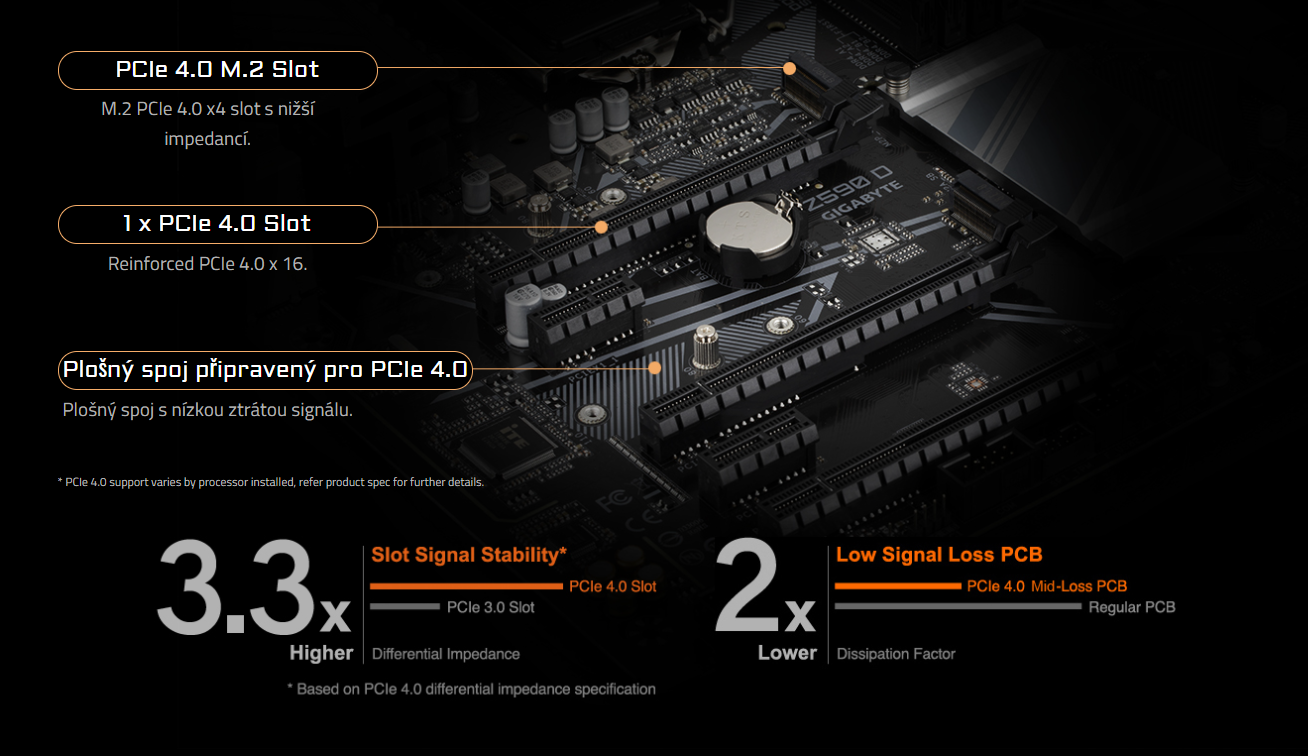 PCIe 4.0 M.2 Slot

M.2 PCIe 4.0 x4 slot s nižší impedancí.

1 x PCIe 4.0 Slot

Reinforced PCIe 4.0 x 16.

Plošný spoj připravený pro PCIe 4.0

Plošný spoj s nízkou ztrátou signálu.

Z590 D
GIGABYTE

* PCIe 4.0 support varies by processor installed, refer product spec for further details.

3.3x Higher

Slot Signal Stability*

PCIe 4.0 Slot

PCIe 3.0 Slot

Differential Impedance

* Based on PCIe 4.0 differential impedance specification

2x Lower

Low Signal Loss PCB

PCIe 4.0 Mid-Loss PCB

Regular PCB

Dissipation Factor