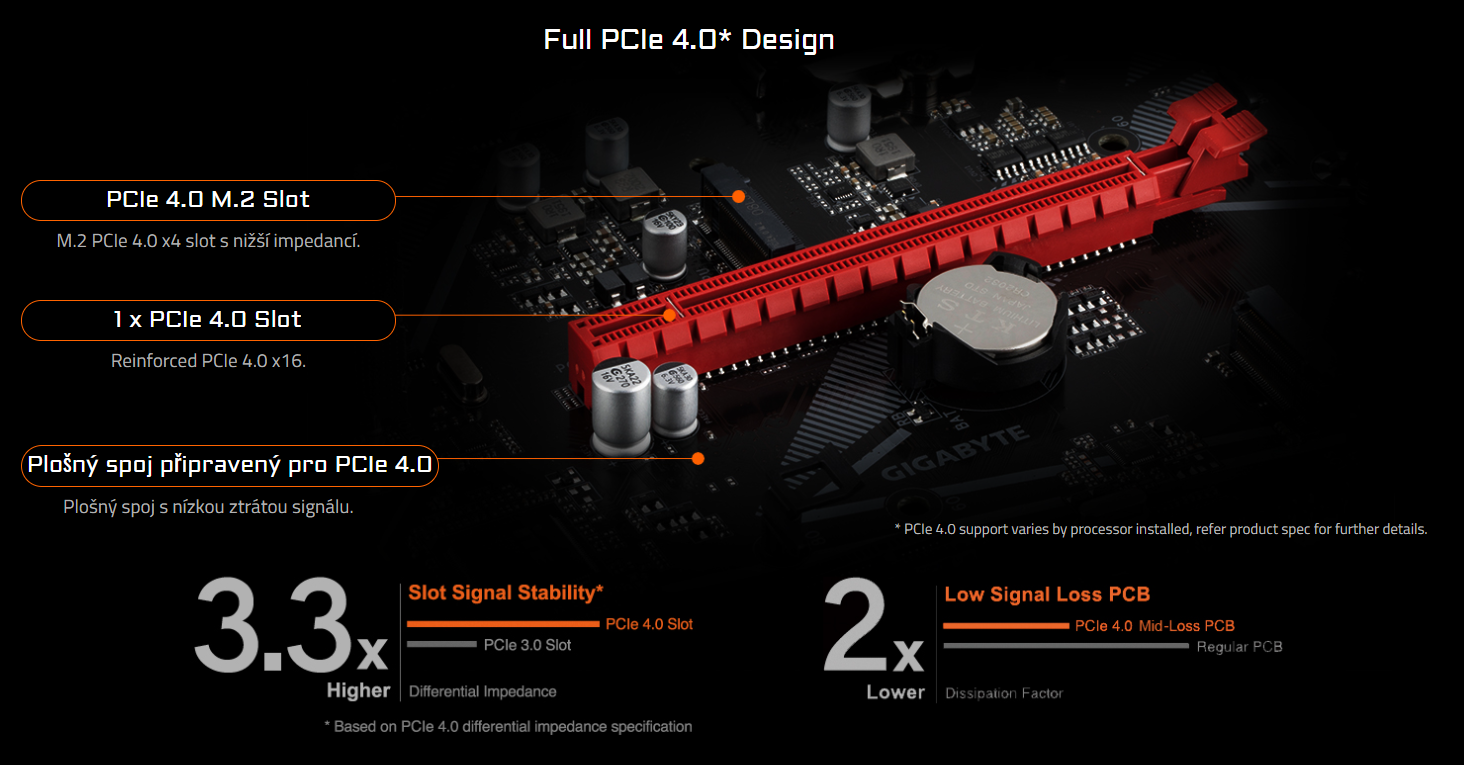 Full PCIe 4.0* Design

PCIe 4.0 M.2 Slot

M.2 PCIe 4.0 x4 slot s nižší impedancí.

1 x PCIe 4.0 Slot

Reinforced PCIe 4.0 x16.

Plošný spoj připravený pro PCIe 4.0

Plošný spoj s nízkou ztrátou signálu.

GIGABYTE

* PCIe 4.0 support varies by processor installed, refer product spec for further details.

3.3x Higher

Slot Signal Stability*

PCIe 4.0 Slot

PCIe 3.0 Slot

Differential Impedance

* Based on PCIe 4.0 differential impedance specification

2x Lower

Low Signal Loss PCB

PCIe 4.0 Mid-Loss PCB

Regular PCB

Dissipation Factor