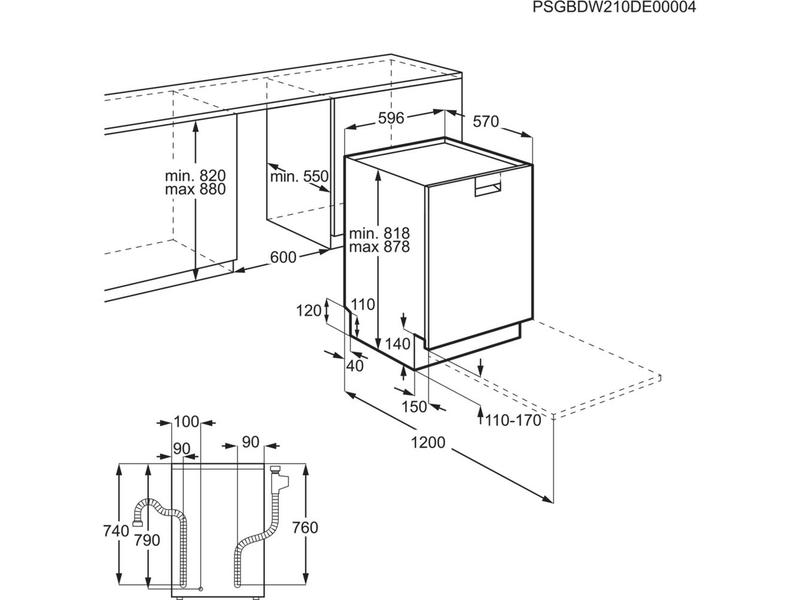 PSGBDW210DE00004

596
570
min. 820
max 880
min. 550
min. 818
max 878
600
120
110
140
40
150
110-170
1200
100
90
90
740
790
760