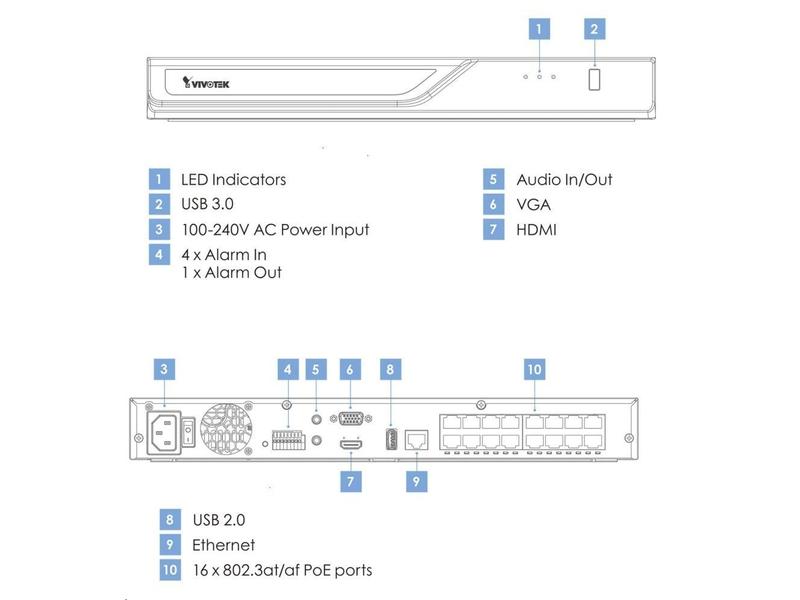 1 2

VIVOTEK

1 LED Indicators
2 USB 3.0
3 100-240V AC Power Input
4 4 x Alarm In
1 x Alarm Out

5 Audio In/Out
6 VGA
7 HDMI

3 4 5 6 8 10

7 9

8 USB 2.0
9 Ethernet
10 16 x 802.3at/af PoE ports