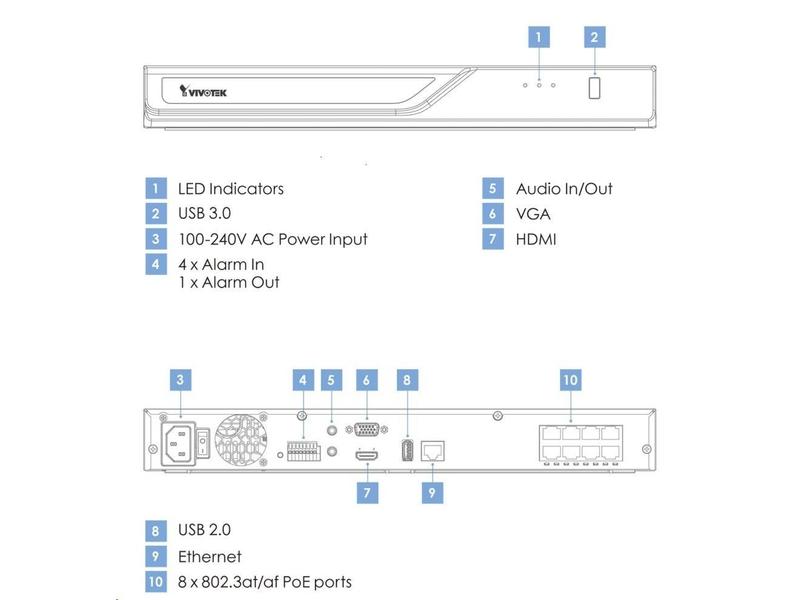 1 2

VIVOTEK

1 LED Indicators
2 USB 3.0
3 100-240V AC Power Input
4 4 x Alarm In
1 x Alarm Out

5 Audio In/Out
6 VGA
7 HDMI

3 4 5 6 8 10

7 9

8 USB 2.0
9 Ethernet
10 8 x 802.3at/af PoE ports