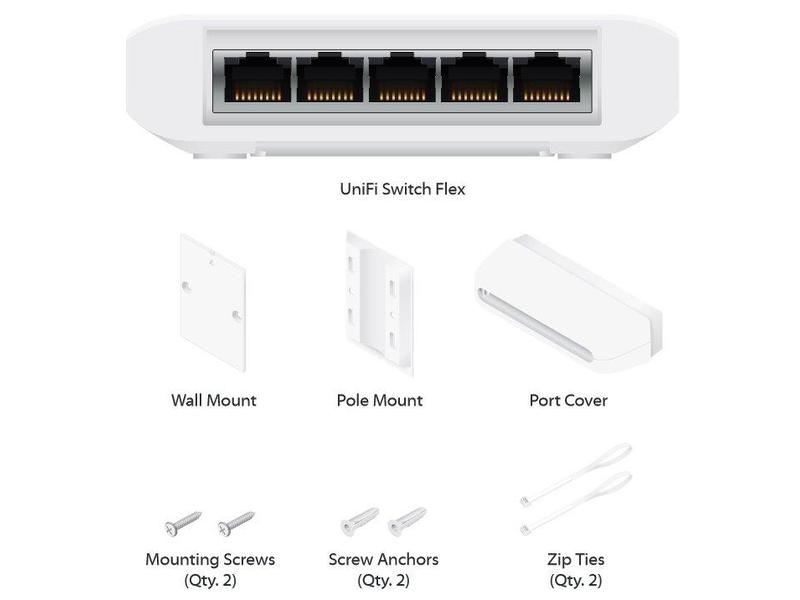 UniFi Switch Flex

Wall Mount

Pole Mount

Port Cover

Mounting Screws
(Qty. 2)

Screw Anchors
(Qty. 2)

Zip Ties
(Qty. 2)