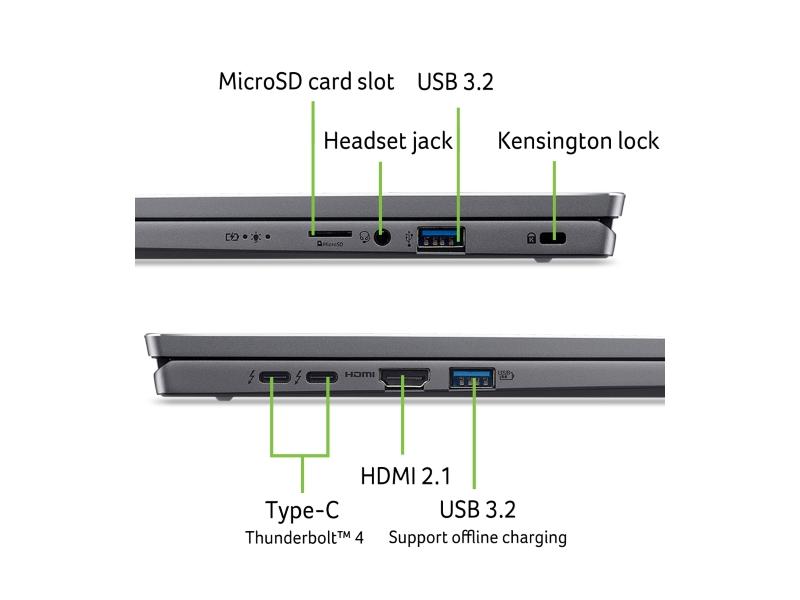 MicroSD card slot
USB 3.2
Headset jack
Kensington lock

MicroSD

HDMI

HDMI 2.1
Type-C
Thunderbolt™ 4
USB 3.2
Support offline charging