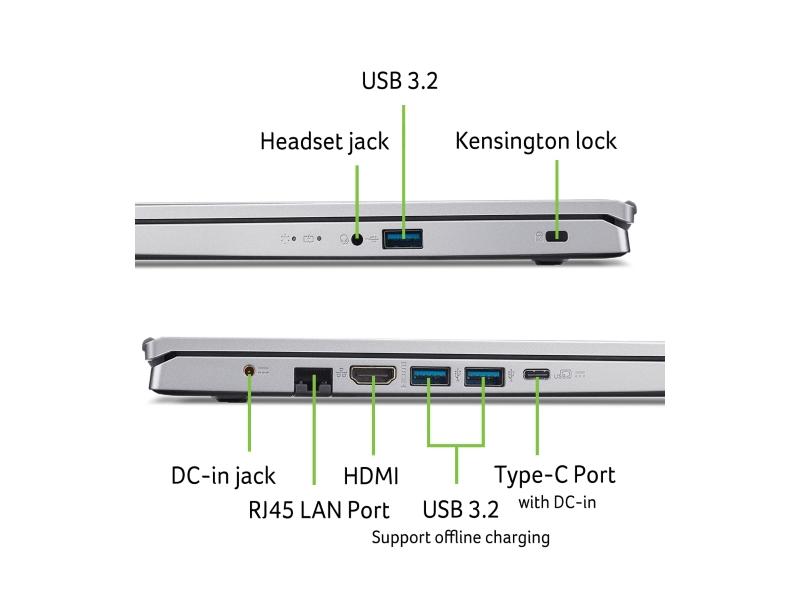 USB 3.2

Headset jack

Kensington lock

DC-in jack

RJ45 LAN Port

HDMI

USB 3.2
Support offline charging

Type-C Port
with DC-in